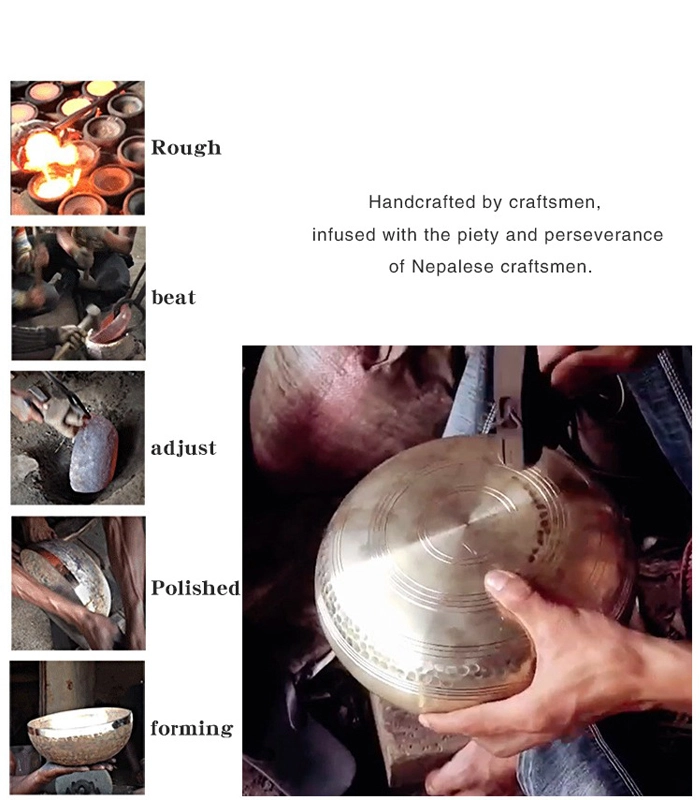 Rough

beat

adjust

Polished

forming

Handcrafted by craftsmen,
infused with the piety and perseverance
of Nepalese craftsmen.