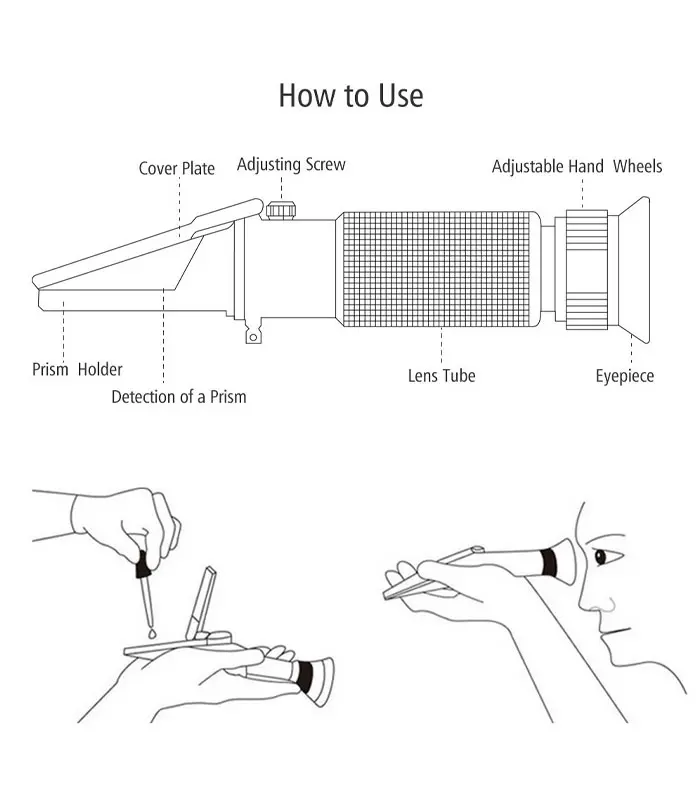 How to Use

Cover Plate

Adjusting Screw

Adjustable Hand Wheels

Prism Holder

Detection of a Prism

Lens Tube

Eyepiece