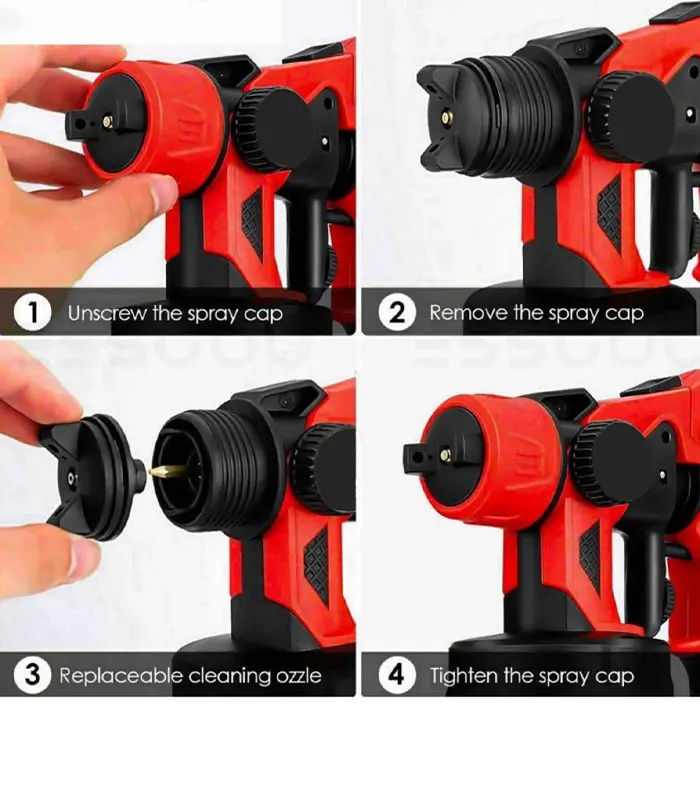 1 Unscrew the spray cap

2 Remove the spray cap

3 Replaceable cleaning ozzle

4 Tighten the spray cap